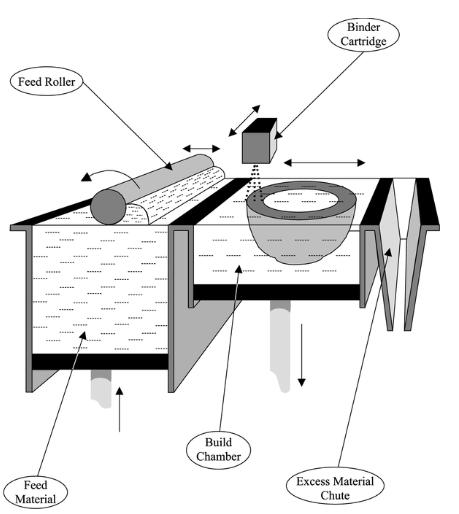 Binder Cartridge

Feed Roller

Build Chamber

Feed Material

Excess Material Chute